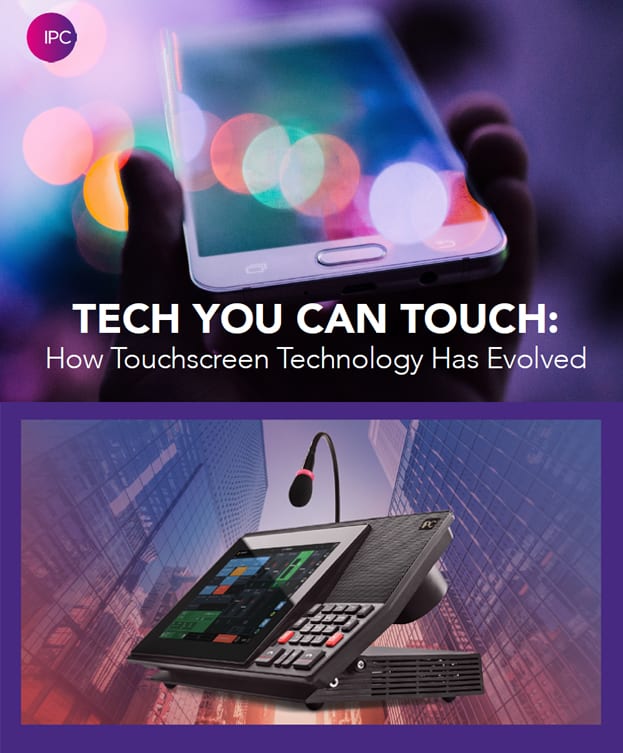 IPC

TECH YOU CAN TOUCH:
How Touchscreen Technology Has Evolved

IPC